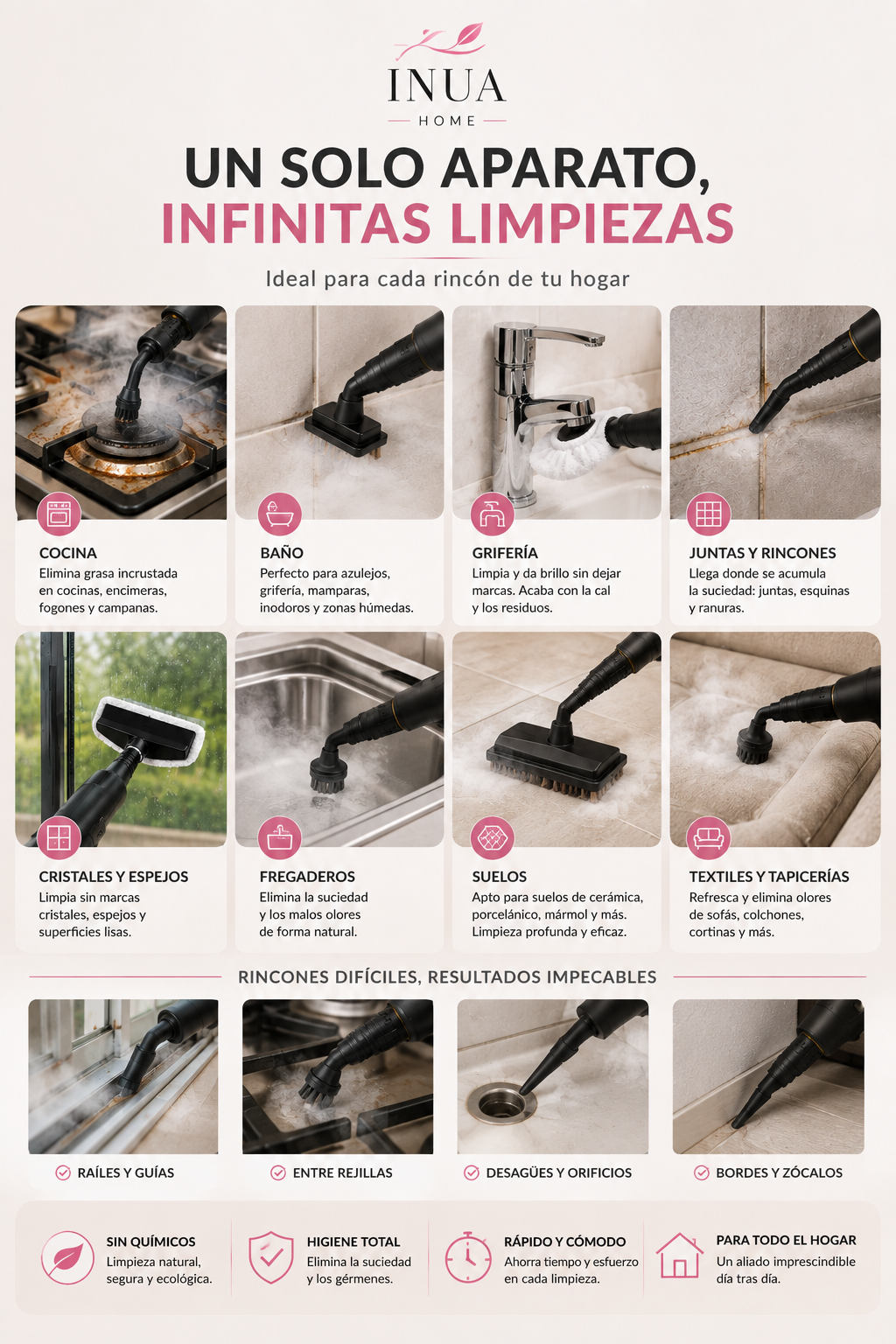 INUA
HOME

UN SOLO APARATO,
INFINITAS LIMPIEZAS

Ideal para cada rincón de tu hogar

COCINA
Elimina grasa incrustada en cocinas, encimeras, fogones y campanas.

BAÑO
Perfecto para azulejos, grifería, mamparas, inodoros y zonas húmedas.

GRIFERÍA
Limpia y da brillo sin dejar marcas. Acaba con la cal y los residuos.

JUNTAS Y RINCONES
Llega donde se acumula la suciedad: juntas, esquinas y ranuras.

CRISTALES Y ESPEJOS
Limpia sin marcas cristales, espejos y superficies lisas.

FREGADEROS
Elimina la suciedad y los malos olores de forma natural.

SUELOS
Apto para suelos de cerámica, porcelánico, mármol y más. Limpieza profunda y eficaz.

TEXTILES Y TAPICERÍAS
Refresca y elimina olores de sofás, colchones, cortinas y más.

RINCONES DIFÍCILES, RESULTADOS IMPECABLES

RAÍLES Y GUÍAS
ENTRE REJILLAS
DESAGÜES Y ORIFICIOS
BORDES Y ZÓCALOS

SIN QUÍMICOS
Limpieza natural, segura y ecológica.

HIGIENE TOTAL
Elimina la suciedad y los gérmenes.

RÁPIDO Y CÓMODO
Ahorra tiempo y esfuerzo en cada limpieza.

PARA TODO EL HOGAR
Un aliado imprescindible día tras día.